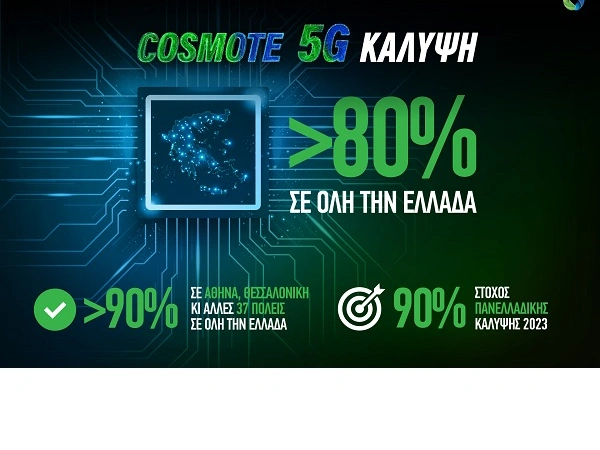 COSMOTE 5G ΚΑΛΥΨΗ

>80%
ΣΕ ΟΛΗ ΤΗΝ ΕΛΛΑΔΑ

>90%
ΣΕ ΑΘΗΝΑ, ΘΕΣΣΑΛΟΝΙΚΗ ΚΙ ΑΛΛΕΣ 37 ΠΟΛΕΙΣ ΣΕ ΟΛΗ ΤΗΝ ΕΛΛΑΔΑ

90%
ΣΤΟΧΟΣ ΠΑΝΕΛΛΑΔΙΚΗΣ ΚΑΛΥΨΗΣ 2023